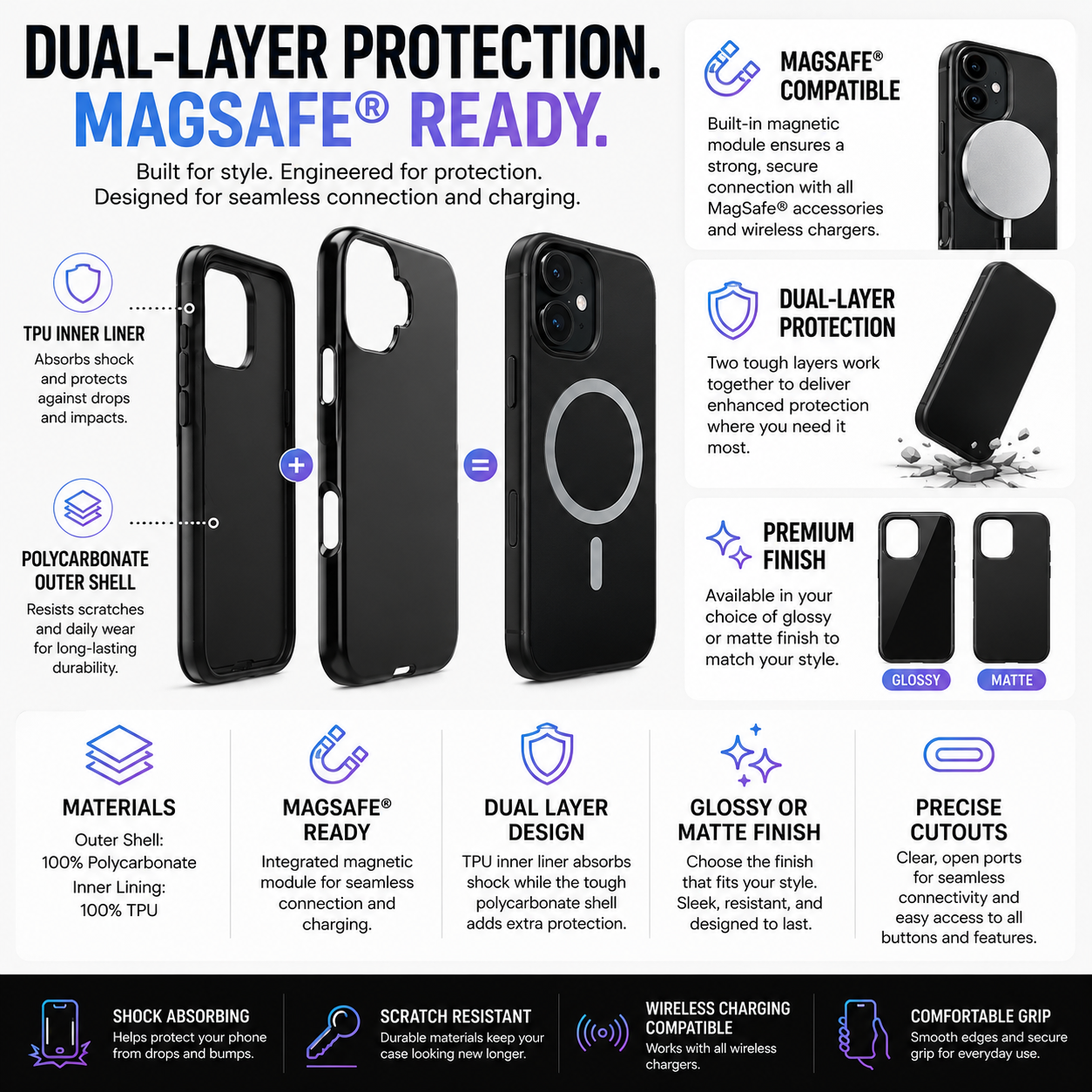 DUAL-LAYER PROTECTION.
MAGSAFE® READY.

Built for style. Engineered for protection.
Designed for seamless connection and charging.

TPU INNER LINER
Absorbs shock and protects against drops and impacts.

POLYCARBONATE OUTER SHELL
Resists scratches and daily wear for long-lasting durability.

MAGSAFE® COMPATIBLE
Built-in magnetic module ensures a strong, secure connection with all MagSafe® accessories and wireless chargers.

DUAL-LAYER PROTECTION
Two tough layers work together to deliver enhanced protection where you need it most.

PREMIUM FINISH
Available in your choice of glossy or matte finish to match your style.

GLOSSY
MATTE

MATERIALS
Outer Shell:
100% Polycarbonate
Inner Lining:
100% TPU

MAGSAFE® READY
Integrated magnetic module for seamless connection and charging.

DUAL LAYER DESIGN
TPU inner liner absorbs shock while the tough polycarbonate shell adds extra protection.

GLOSSY OR MATTE FINISH
Choose the finish that fits your style. Sleek, resistant, and designed to last.

PRECISE CUTOUTS
Clear, open ports for seamless connectivity and easy access to all buttons and features.

SHOCK ABSORBING
Helps protect your phone from drops and bumps.

SCRATCH RESISTANT
Durable materials keep your case looking new longer.

WIRELESS CHARGING COMPATIBLE
Works with all wireless chargers.

COMFORTABLE GRIP
Smooth edges and secure grip for everyday use.